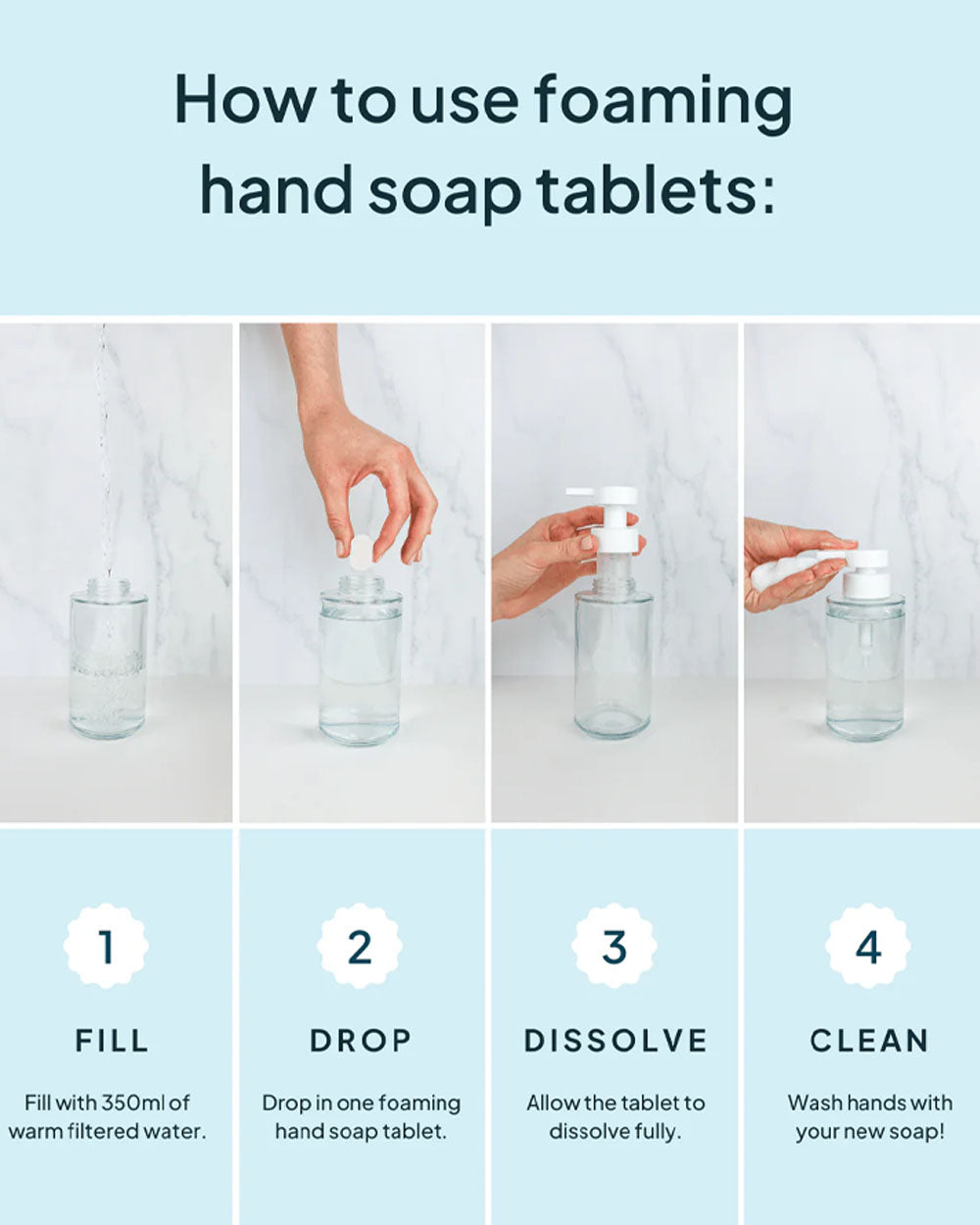 How to use foaming hand soap tablets:

1

FILL

Fill with 350ml of warm filtered water.

2

DROP

Drop in one foaming hand soap tablet.

3

DISSOLVE

Allow the tablet to dissolve fully.

4

CLEAN

Wash hands with your new soap!